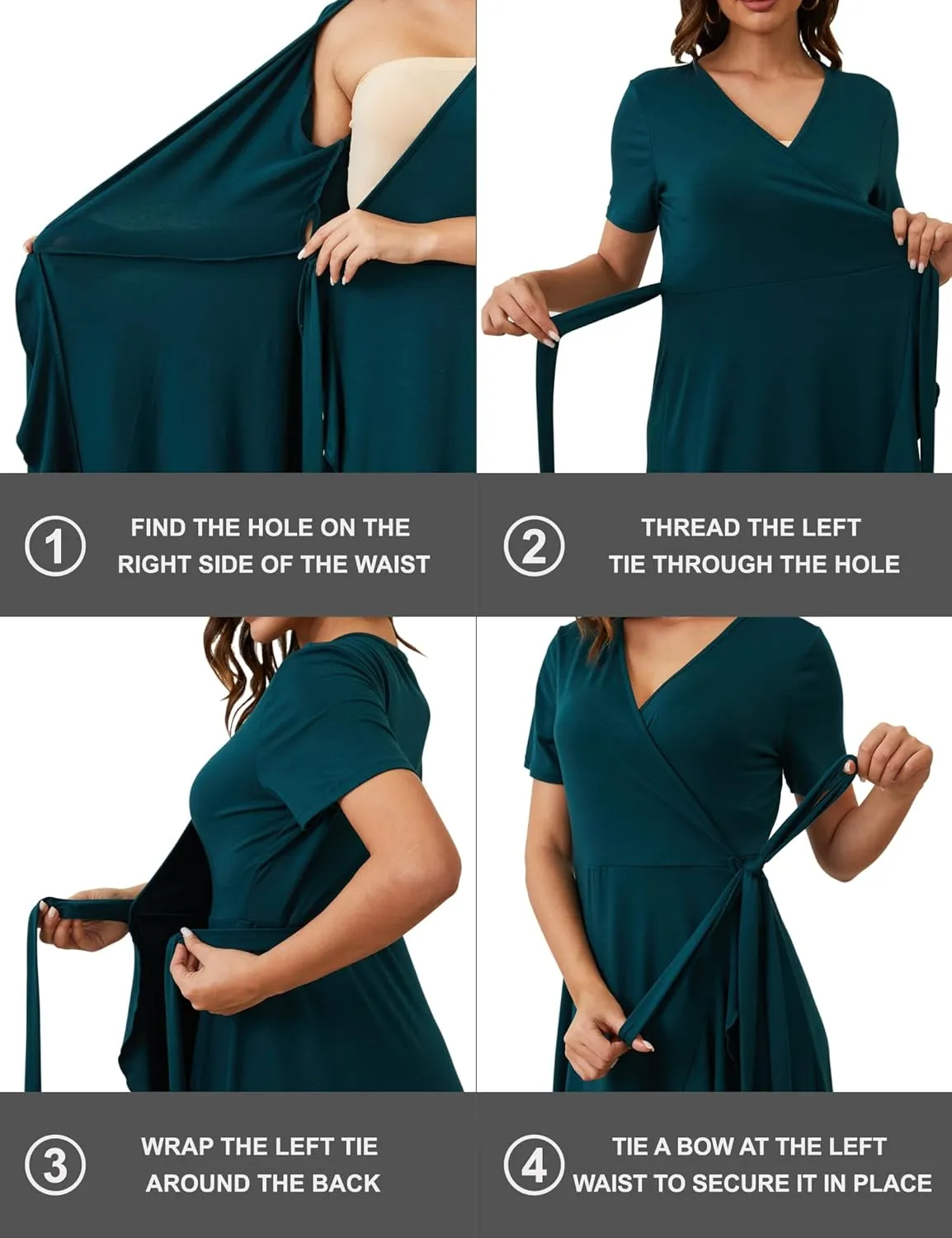 1 FIND THE HOLE ON THE RIGHT SIDE OF THE WAIST

2 THREAD THE LEFT TIE THROUGH THE HOLE

3 WRAP THE LEFT TIE AROUND THE BACK

4 TIE A BOW AT THE LEFT WAIST TO SECURE IT IN PLACE